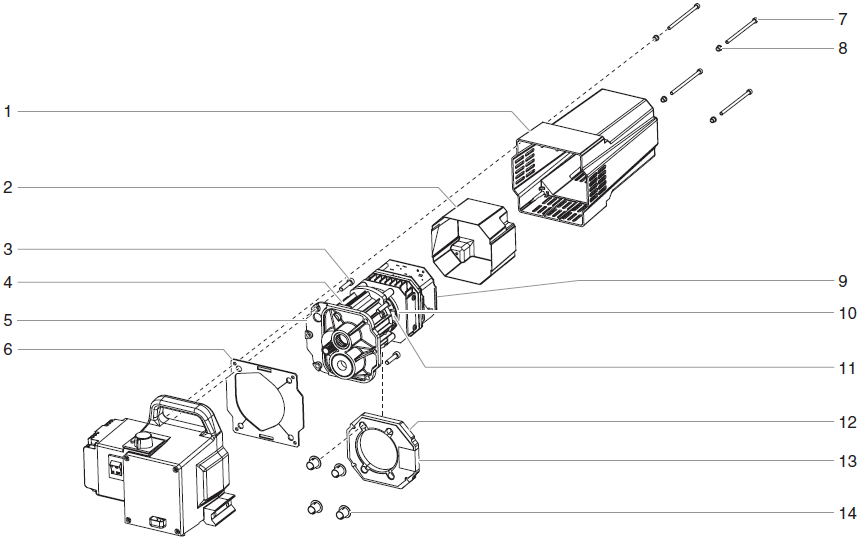 1
2
3
4
5
6
7
8
9
10
11
12
13
14